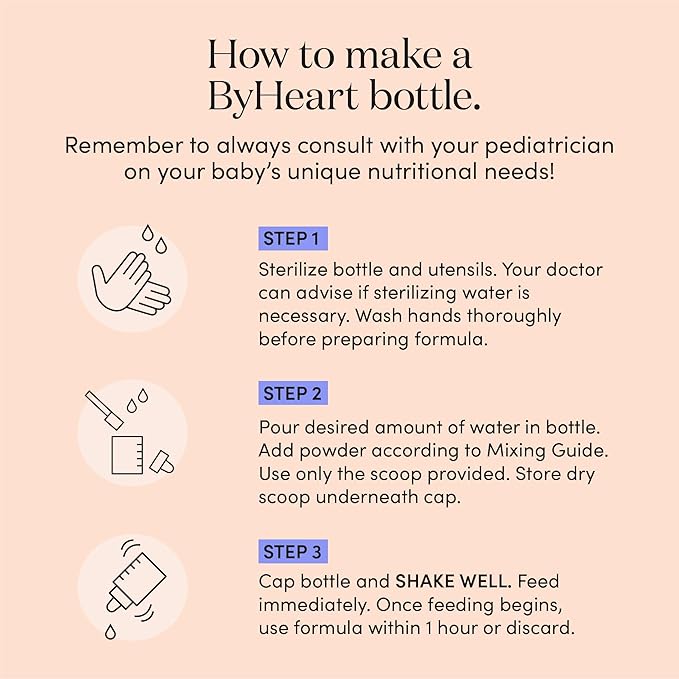 How to make a ByHeart bottle.

Remember to always consult with your pediatrician on your baby's unique nutritional needs!

STEP 1

Sterilize bottle and utensils. Your doctor can advise if sterilizing water is necessary. Wash hands thoroughly before preparing formula.

STEP 2

Pour desired amount of water in bottle. Add powder according to Mixing Guide. Use only the scoop provided. Store dry scoop underneath cap.

STEP 3

Cap bottle and SHAKE WELL. Feed immediately. Once feeding begins, use formula within 1 hour or discard.