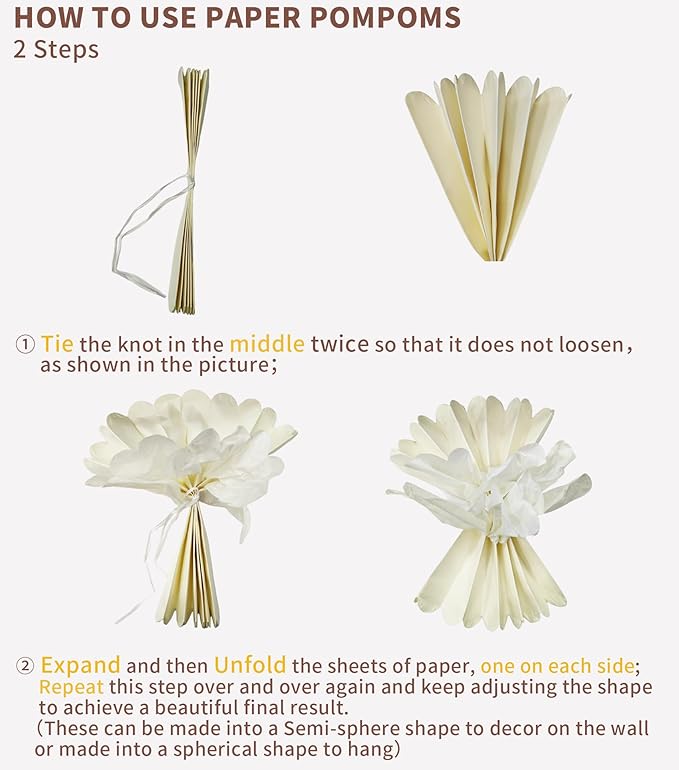 HOW TO USE PAPER POMPOMS
2 Steps

① Tie the knot in the middle twice so that it does not loosen, as shown in the picture;

② Expand and then Unfold the sheets of paper, one on each side; Repeat this step over and over again and keep adjusting the shape to achieve a beautiful final result.
(These can be made into a Semi-sphere shape to decor on the wall or made into a spherical shape to hang)