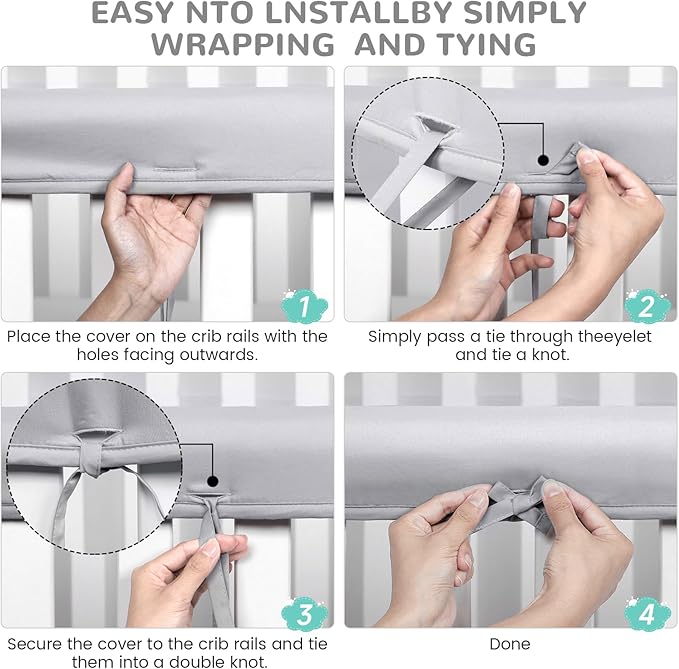 EASY NTO LNSTALLBY SIMPLY WRAPPING AND TYING

1

Place the cover on the crib rails with the holes facing outwards.

2

Simply pass a tie through theeyelet and tie a knot.

3

Secure the cover to the crib rails and tie them into a double knot.

4

Done