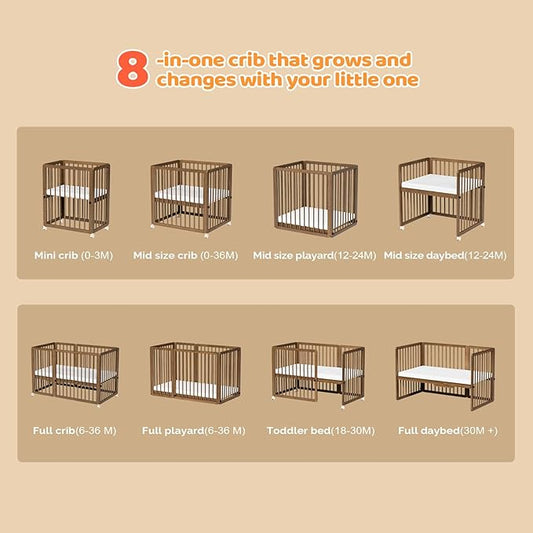 8 -in-one crib that grows and changes with your little one

Mini crib (0-3M)

Mid size crib (0-36M)

Mid size playard(12-24M)

Mid size daybed(12-24M)

Full crib(6-36 M)

Full playard(6-36 M)

Toddler bed(18-30M)

Full daybed(30M +)