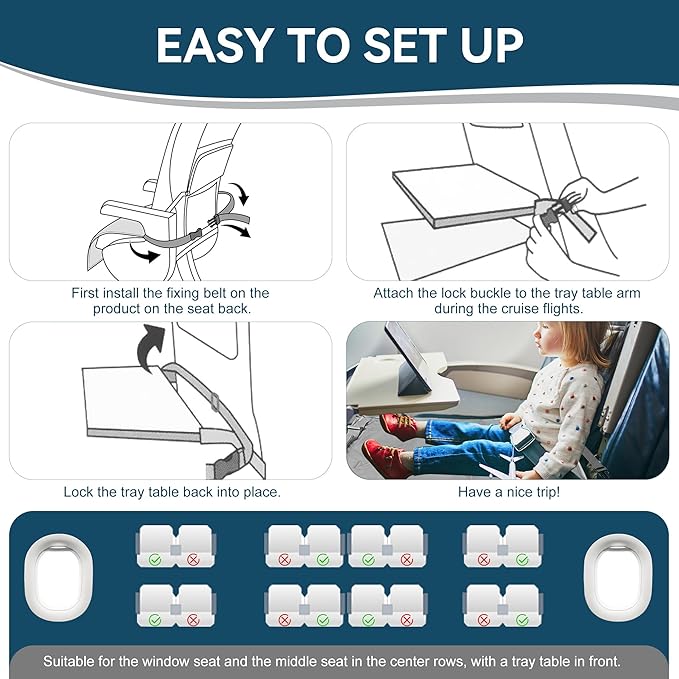 EASY TO SET UP

First install the fixing belt on the product on the seat back.

Attach the lock buckle to the tray table arm during the cruise flights.

Lock the tray table back into place.

Have a nice trip!

Suitable for the window seat and the middle seat in the center rows, with a tray table in front.