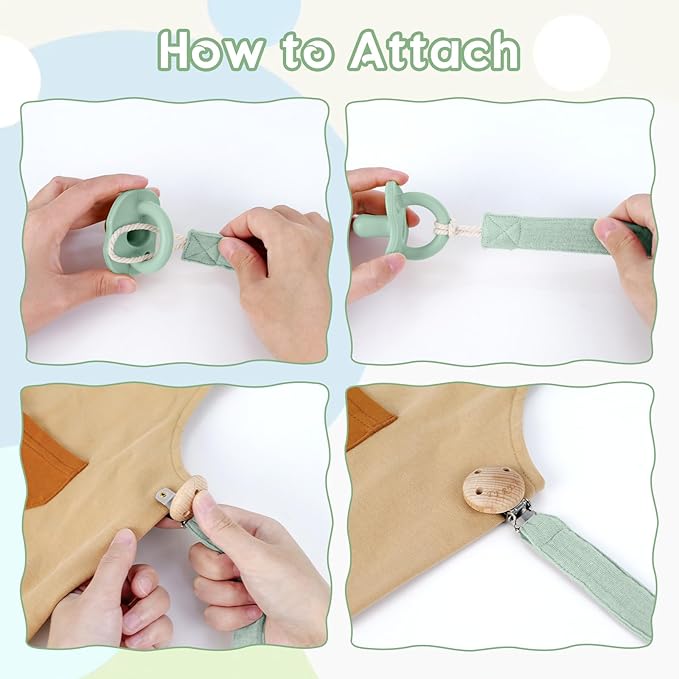 How to Attach