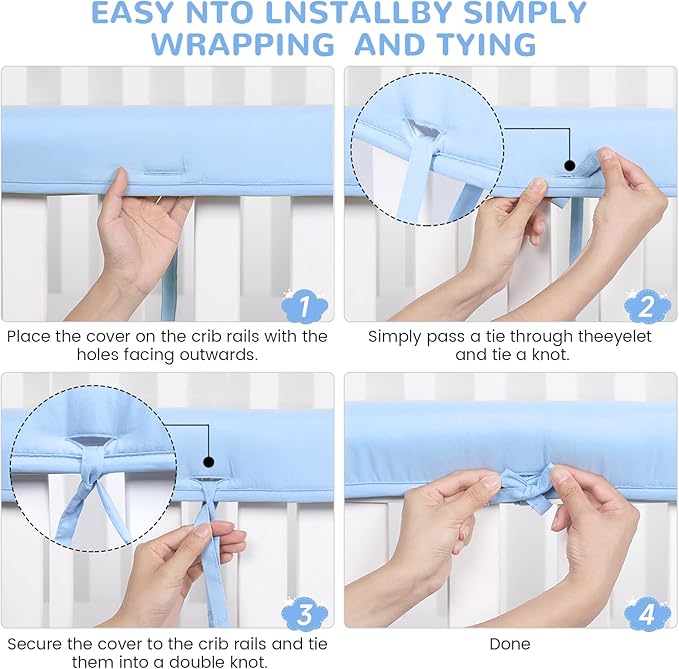 EASY NTO LNSTALLBY SIMPLY WRAPPING AND TYING

1

Place the cover on the crib rails with the holes facing outwards.

2

Simply pass a tie through theeyelet and tie a knot.

3

Secure the cover to the crib rails and tie them into a double knot.

4

Done