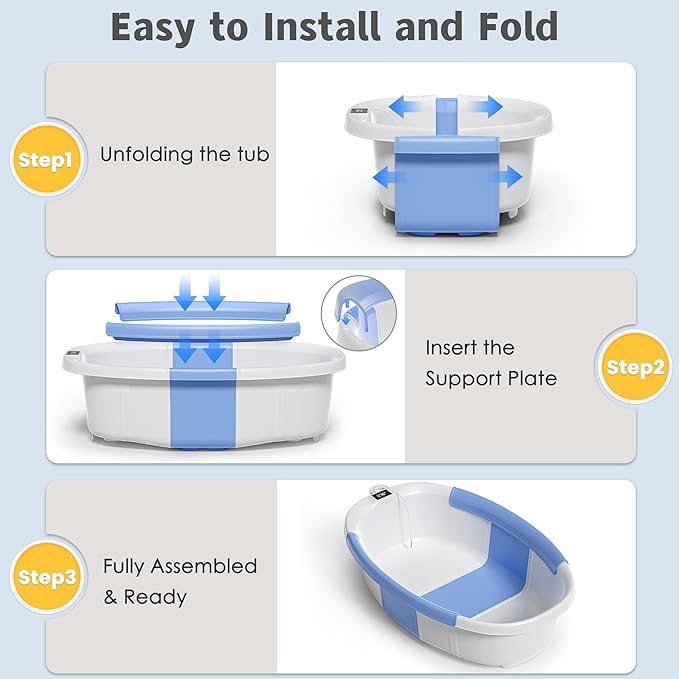 Easy to Install and Fold

Step1

Unfolding the tub

Insert the Support Plate

Step2

Step3

Fully Assembled & Ready