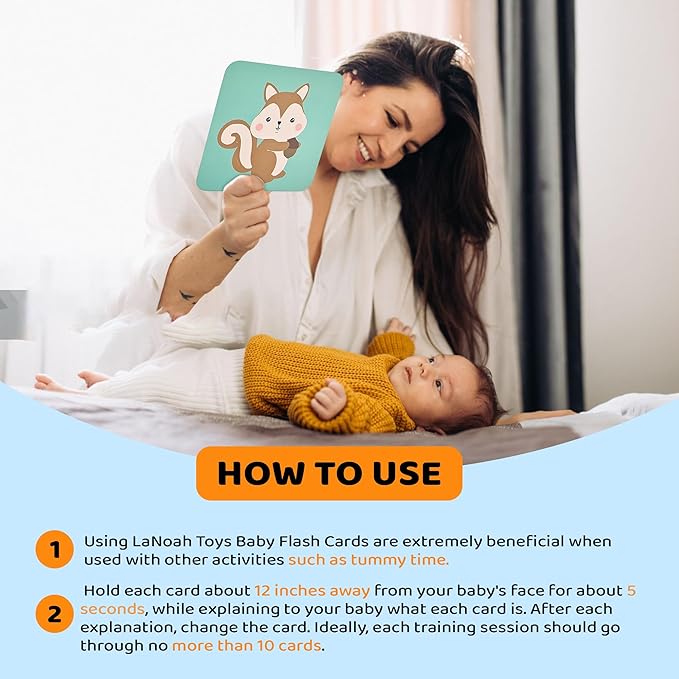 HOW TO USE

1 Using LaNoah Toys Baby Flash Cards are extremely beneficial when used with other activities such as tummy time.

2 Hold each card about 12 inches away from your baby's face for about 5 seconds, while explaining to your baby what each card is. After each explanation, change the card. Ideally, each training session should go through no more than 10 cards.