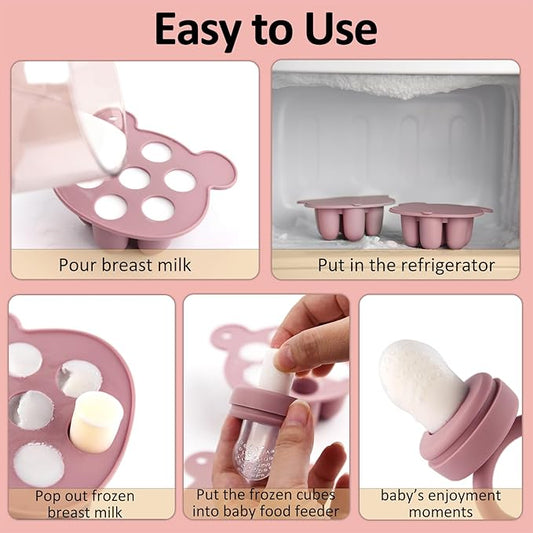 Easy to Use

Pour breast milk

Put in the refrigerator

Pop out frozen breast milk

Put the frozen cubes into baby food feeder

baby's enjoyment moments