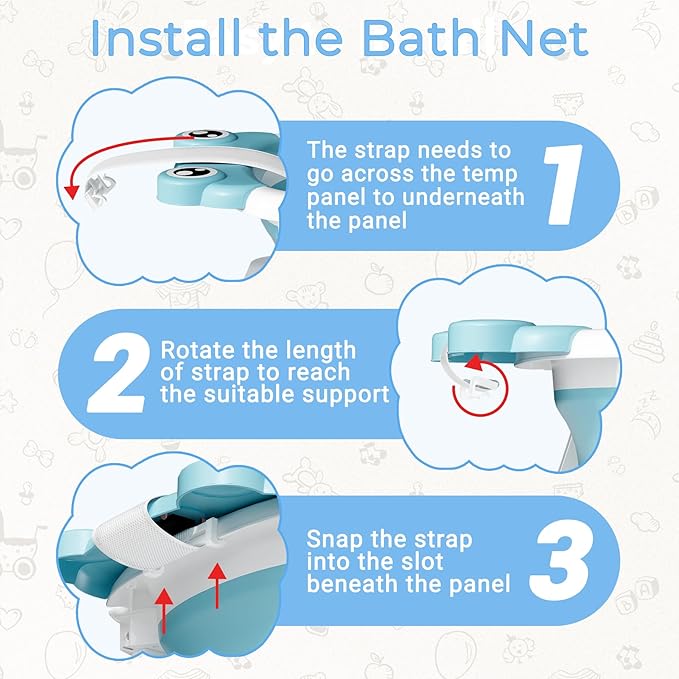 Install the Bath Net

The strap needs to go across the temp panel to underneath the panel

1

2

Rotate the length of strap to reach the suitable support

Snap the strap into the slot beneath the panel

3