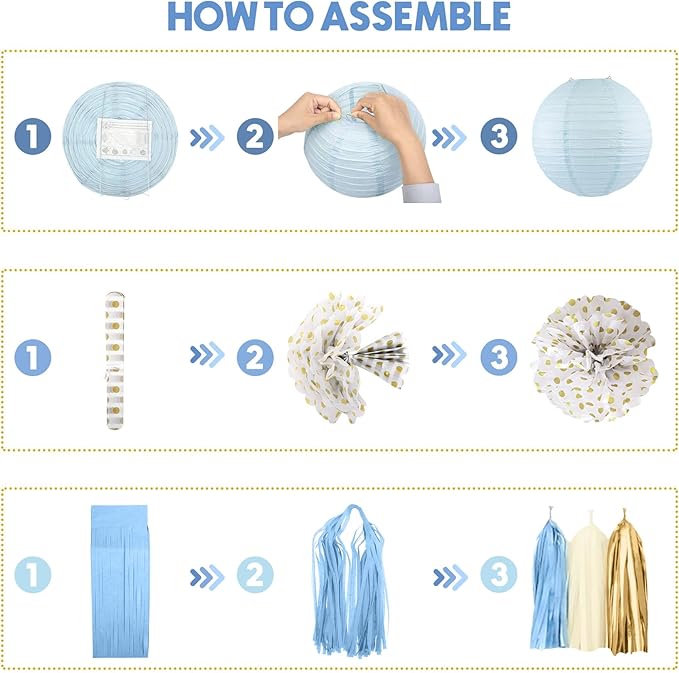 HOW TO ASSEMBLE

1

2

3

1

2

3

1

2

3