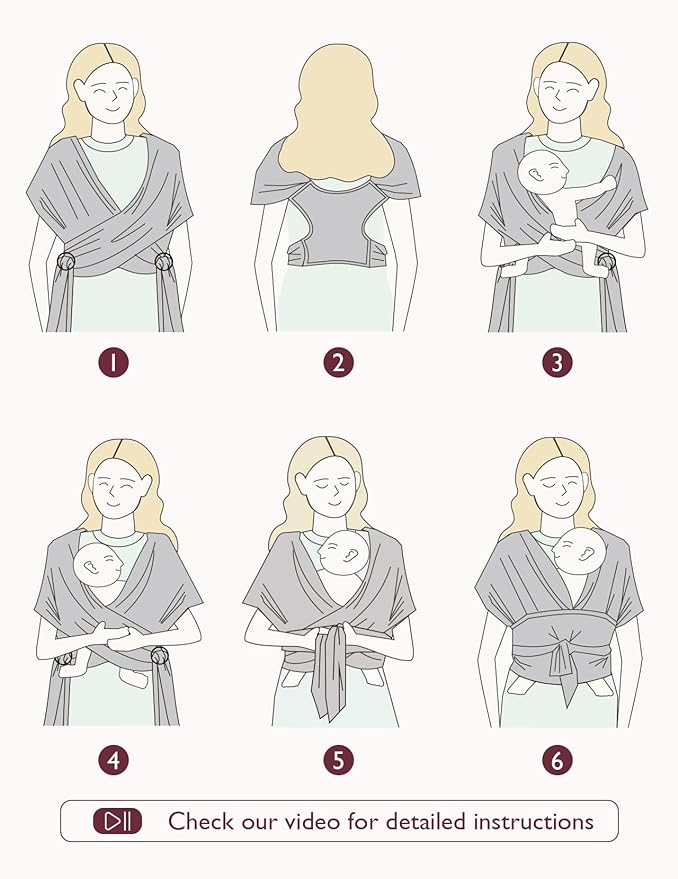 1

2

3

4

5

6

Check our video for detailed instructions