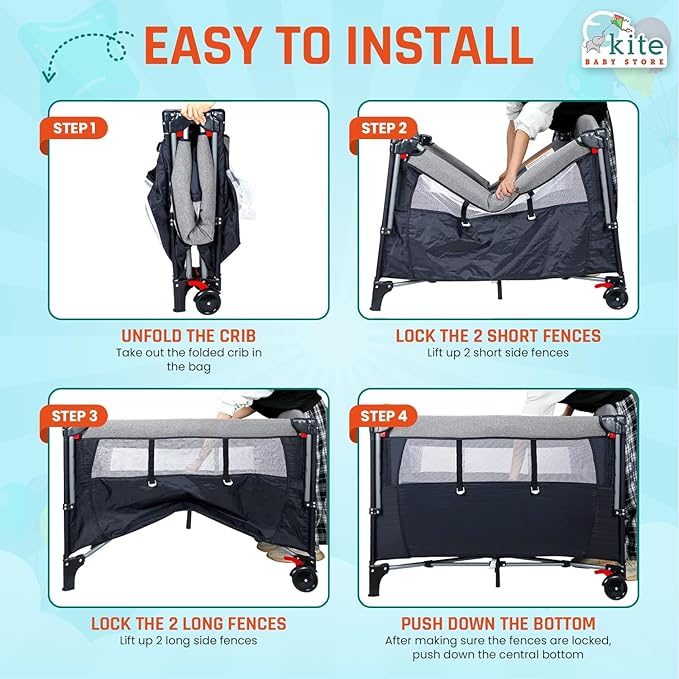 EASY TO INSTALL

kite
BABY STORE

STEP 1

UNFOLD THE CRIB
Take out the folded crib in the bag

STEP 2

LOCK THE 2 SHORT FENCES
Lift up 2 short side fences

STEP 3

LOCK THE 2 LONG FENCES
Lift up 2 long side fences

STEP 4

PUSH DOWN THE BOTTOM
After making sure the fences are locked, push down the central bottom