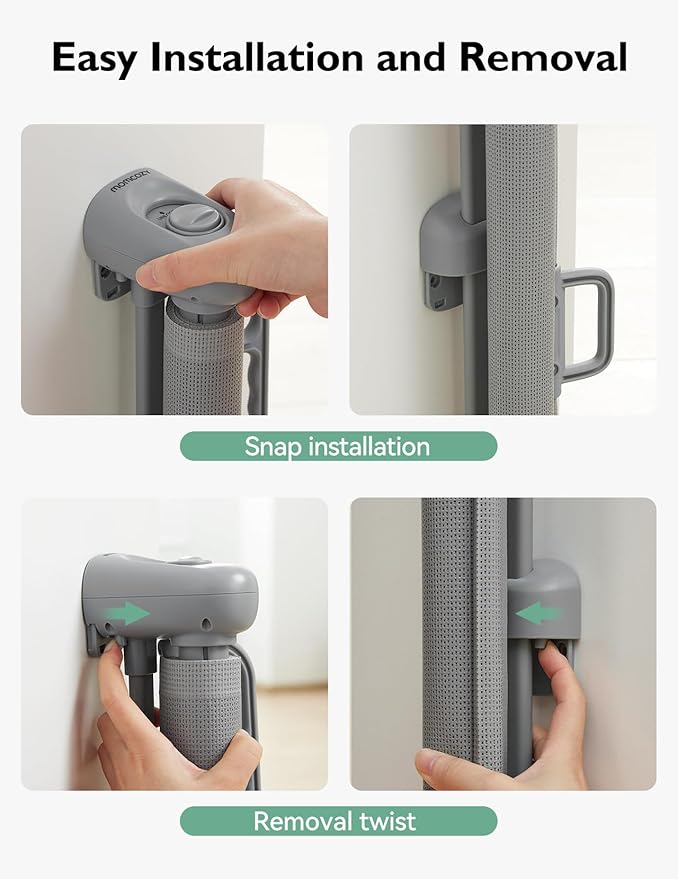 Easy Installation and Removal

momcozy

Snap installation

Removal twist