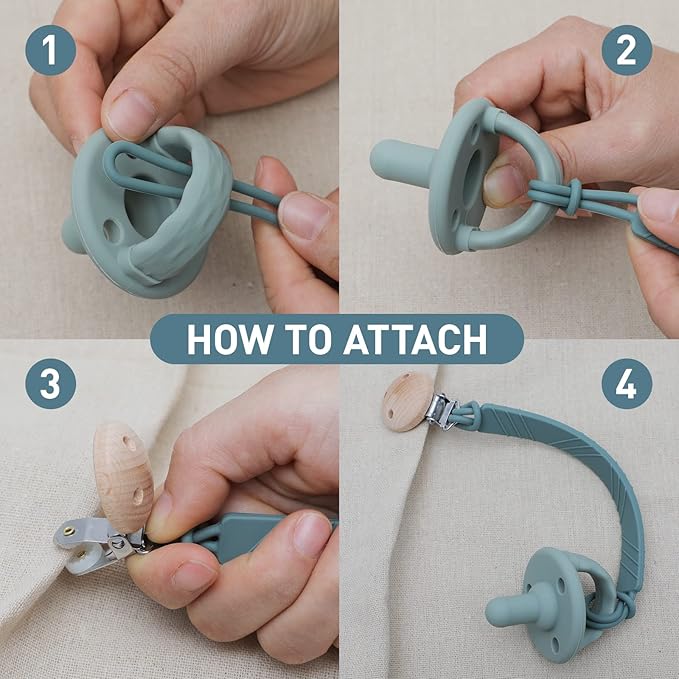 1

2

HOW TO ATTACH

3

4