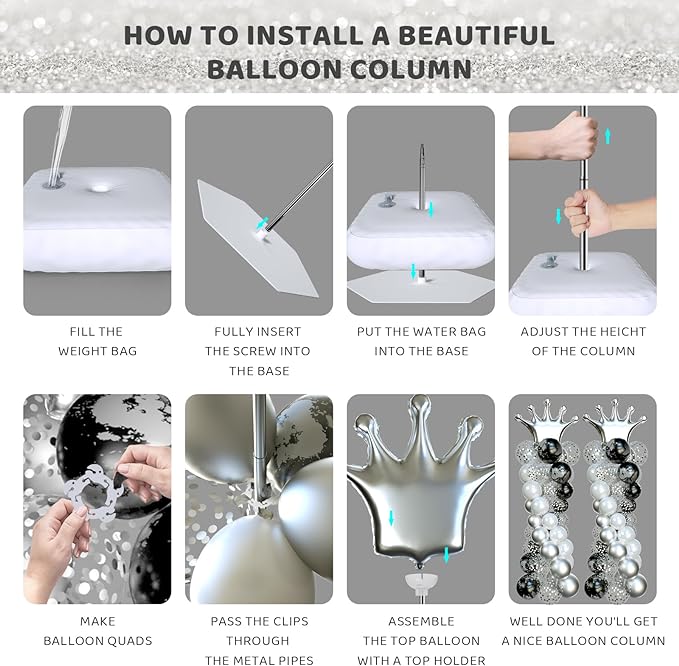 HOW TO INSTALL A BEAUTIFUL BALLOON COLUMN

FILL THE WEIGHT BAG

FULLY INSERT THE SCREW INTO THE BASE

PUT THE WATER BAG INTO THE BASE

ADJUST THE HEICHT OF THE COLUMN

MAKE BALLOON QUADS

PASS THE CLIPS THROUGH THE METAL PIPES

ASSEMBLE THE TOP BALLOON WITH A TOP HOLDER

WELL DONE YOU'LL GET A NICE BALLOON COLUMN