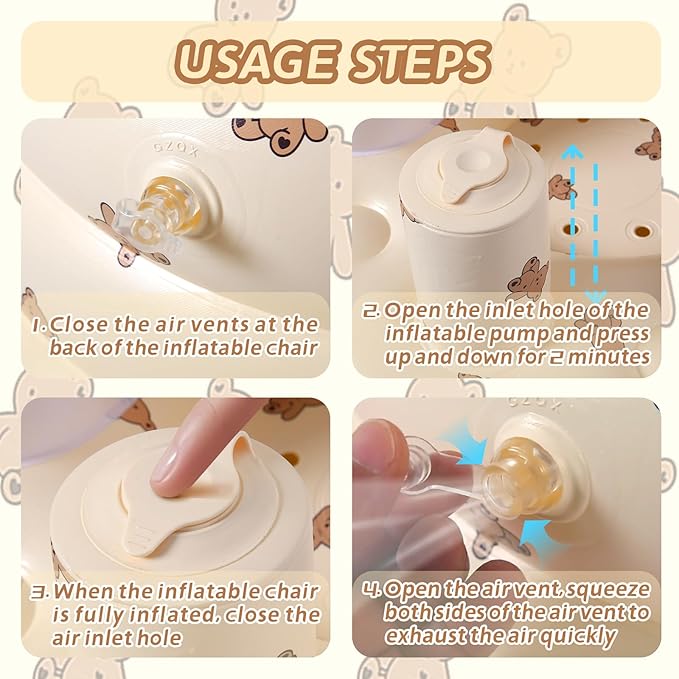 USAGE STEPS

GZQX

1. Close the air vents at the back of the inflatable chair

2. Open the inlet hole of the inflatable pump and press up and down for 2 minutes

3. When the inflatable chair is fully inflated, close the air inlet hole

GZQX

4. Open the air vent, squeeze both sides of the air vent to exhaust the air quickly