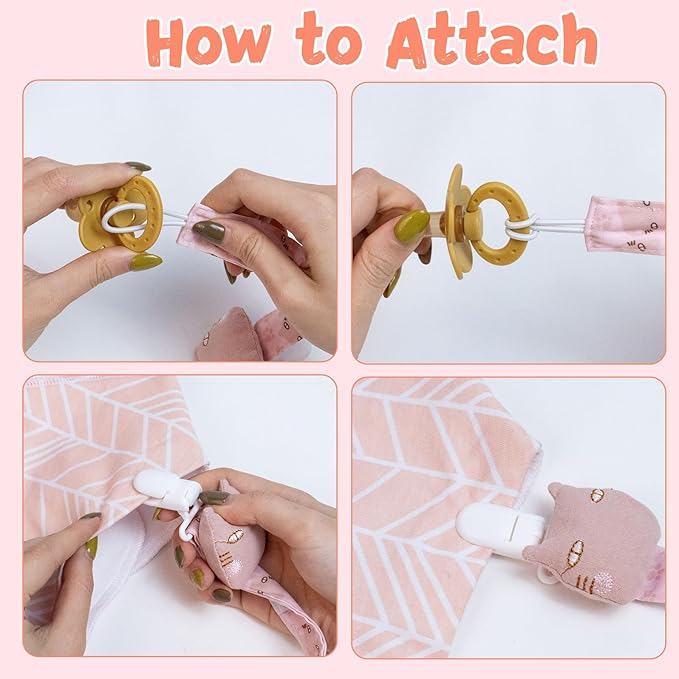 How to Attach