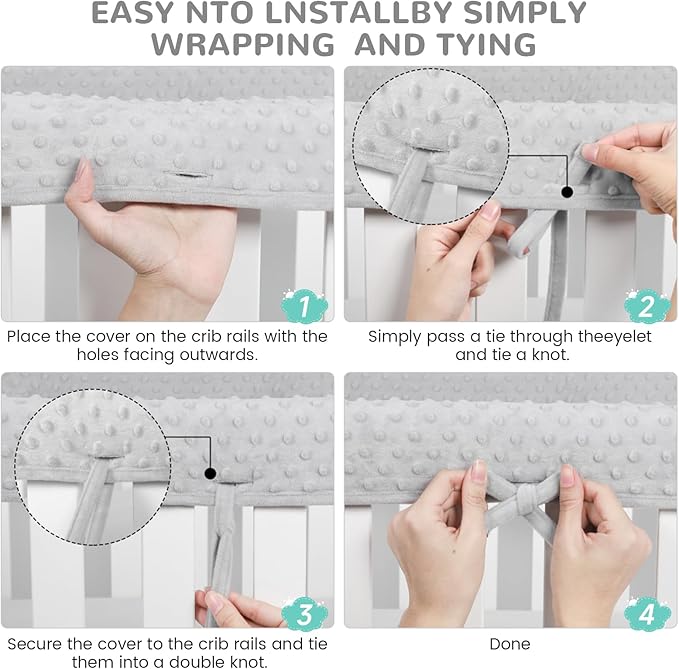 EASY NTO LNSTALLBY SIMPLY WRAPPING AND TYING

1

Place the cover on the crib rails with the holes facing outwards.

2

Simply pass a tie through theeyelet and tie a knot.

3

Secure the cover to the crib rails and tie them into a double knot.

4

Done