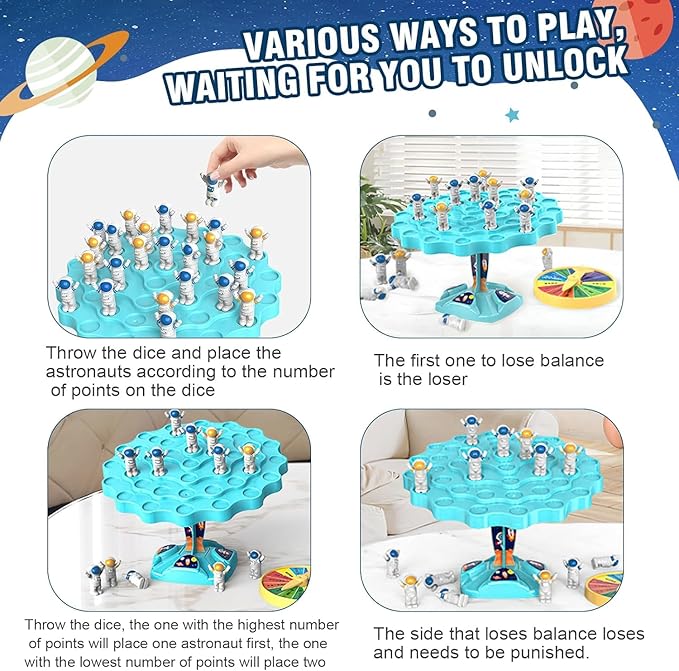 VARIOUS WAYS TO PLAY, WAITING FOR YOU TO UNLOCK

Throw the dice and place the astronauts according to the number of points on the dice

The first one to lose balance is the loser

Throw the dice, the one with the highest number of points will place one astronaut first, the one with the lowest number of points will place two

The side that loses balance loses and needs to be punished.