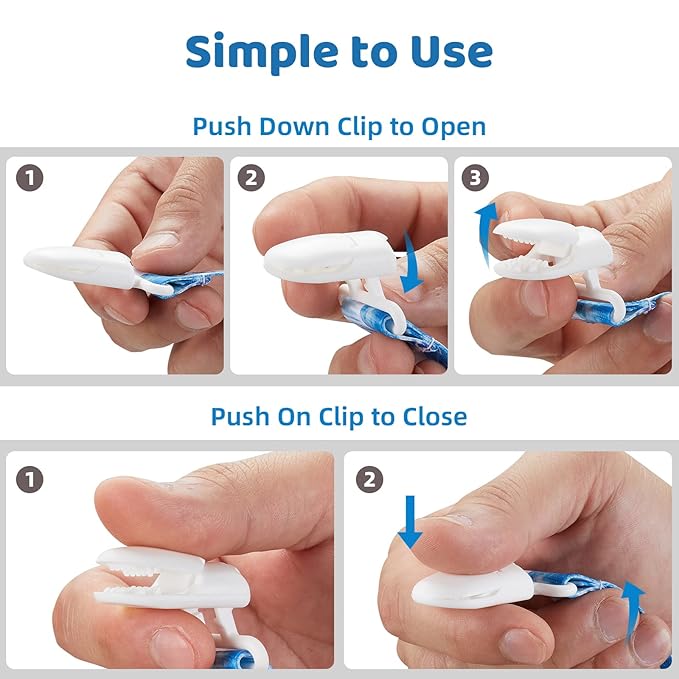 Simple to Use

Push Down Clip to Open

1

2

3

Push On Clip to Close

1

2