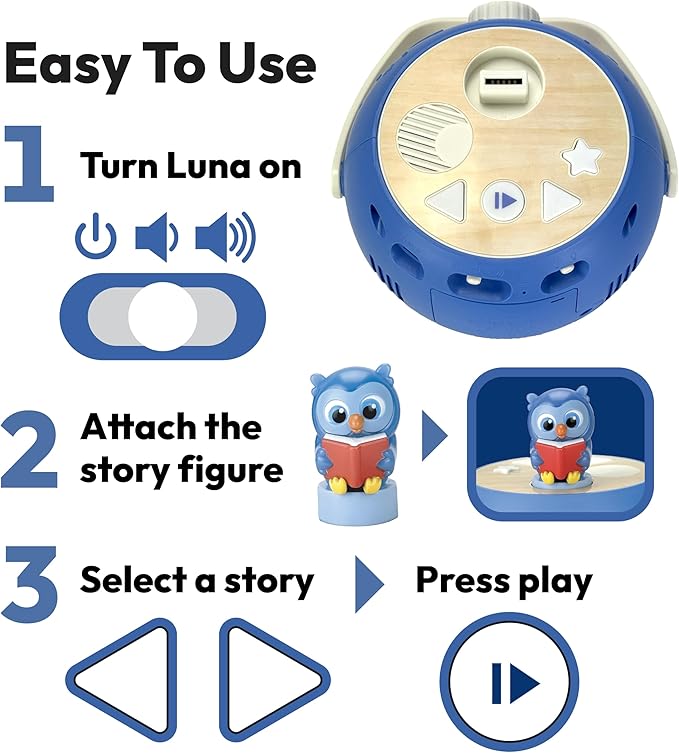 Easy To Use

1 Turn Luna on

2 Attach the story figure

3 Select a story

Press play