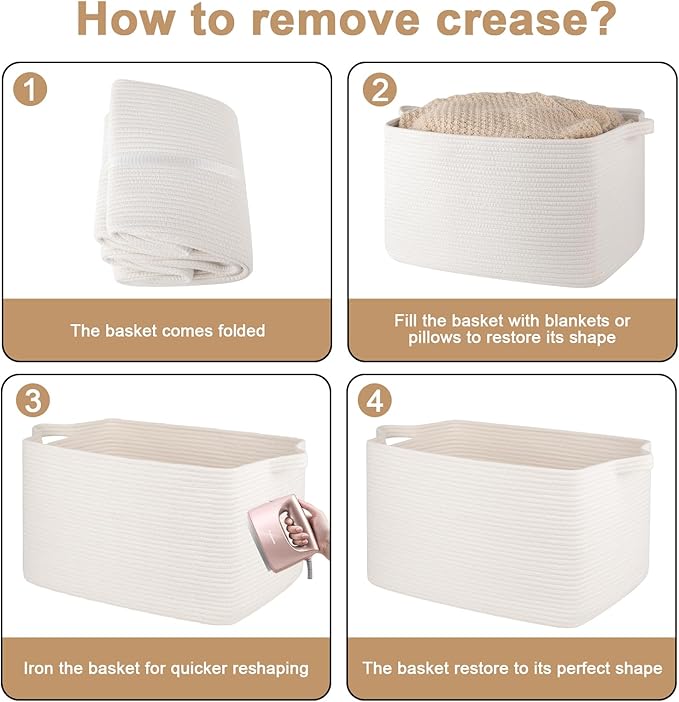 How to remove crease?

1

The basket comes folded

2

Fill the basket with blankets or pillows to restore its shape

3

Iron the basket for quicker reshaping

4

The basket restore to its perfect shape