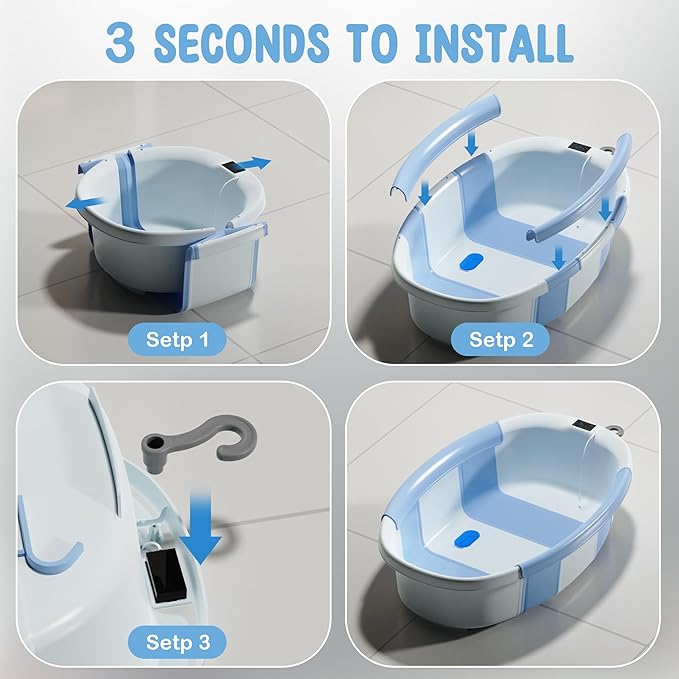 3 SECONDS TO INSTALL

Setp 1

Setp 2

Setp 3