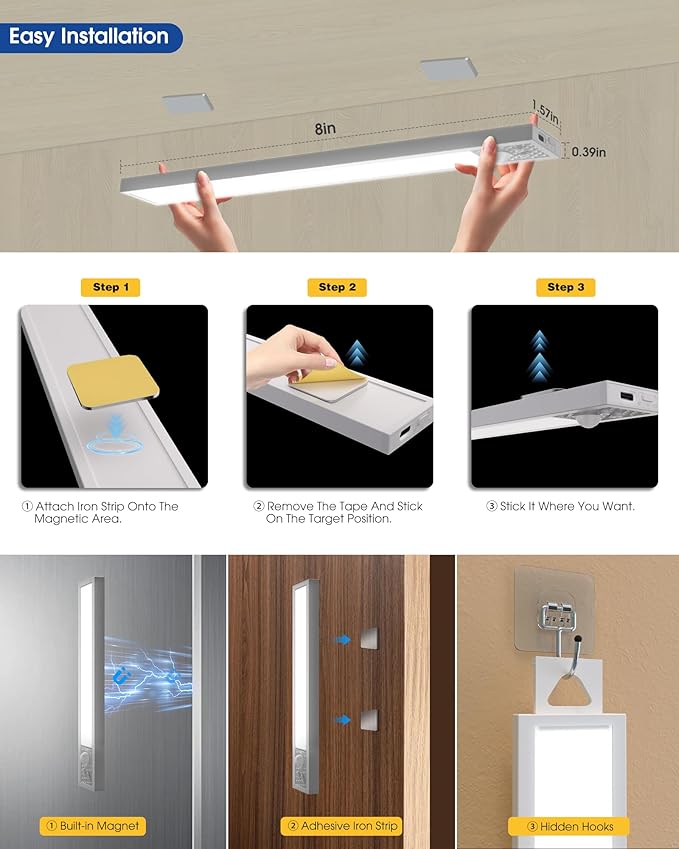 Easy Installation

8in

1.57in

0.39in

Step 1

Step 2

Step 3

① Attach Iron Strip Onto The Magnetic Area.

② Remove The Tape And Stick On The Target Position.

③ Stick It Where You Want.

① Built-in Magnet

② Adhesive Iron Strip

③ Hidden Hooks