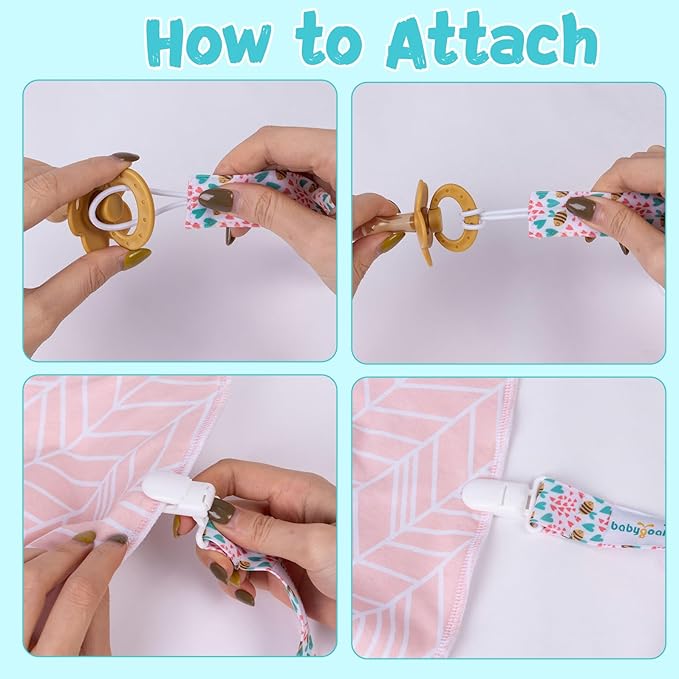 How to Attach

babygoal