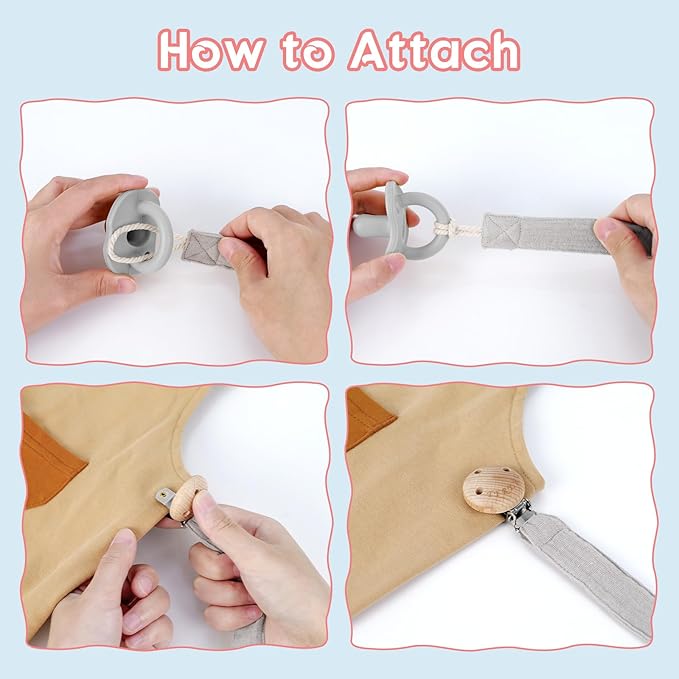 How to Attach