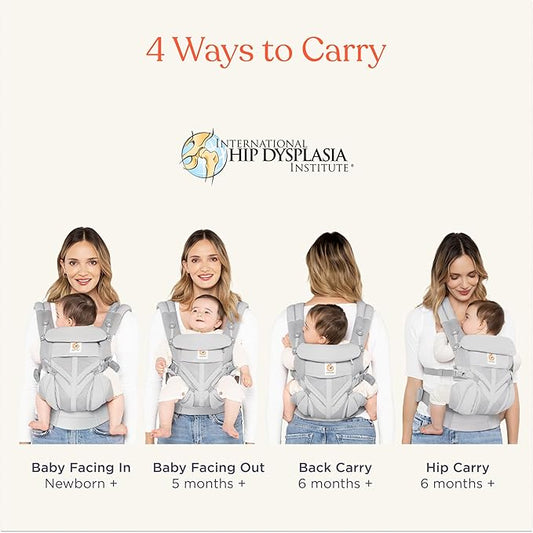 4 Ways to Carry

INTERNATIONAL HIP DYSPLASIA INSTITUTE®

Baby Facing In
Newborn +

Baby Facing Out
5 months +

Back Carry
6 months +

Hip Carry
6 months +