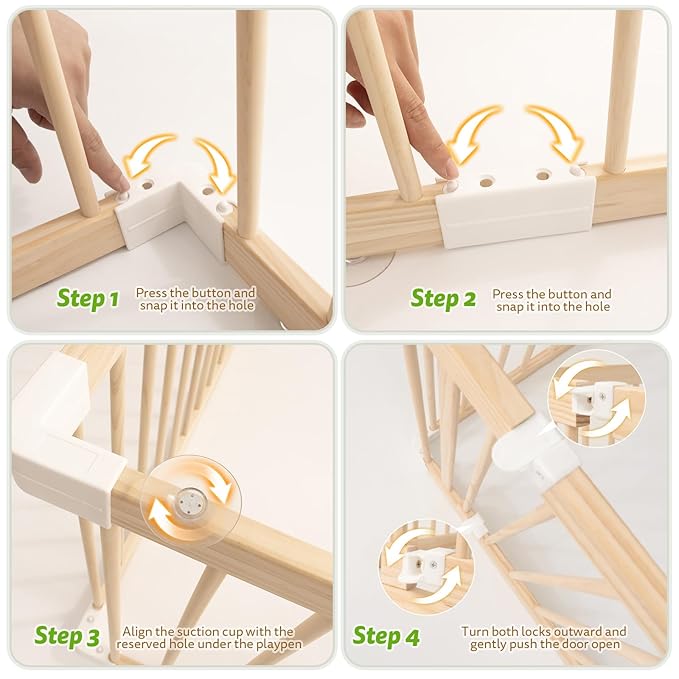 Step 1 Press the button and snap it into the hole

Step 2 Press the button and snap it into the hole

Step 3 Align the suction cup with the reserved hole under the playpen

Step 4 Turn both locks outward and gently push the door open