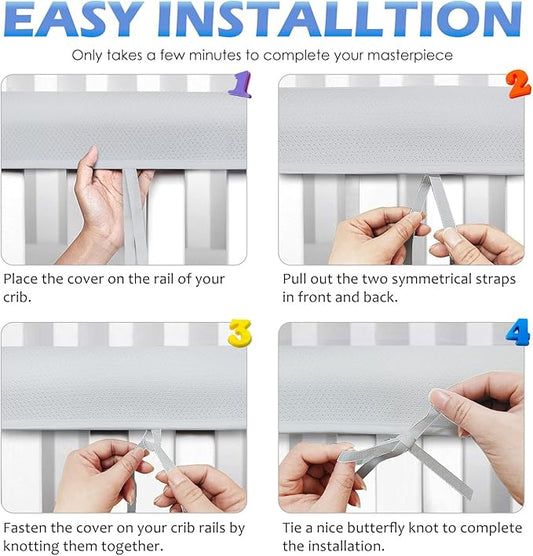 EASY INSTALLTION

Only takes a few minutes to complete your masterpiece

1

Place the cover on the rail of your crib.

2

Pull out the two symmetrical straps in front and back.

3

Fasten the cover on your crib rails by knotting them together.

4

Tie a nice butterfly knot to complete the installation.