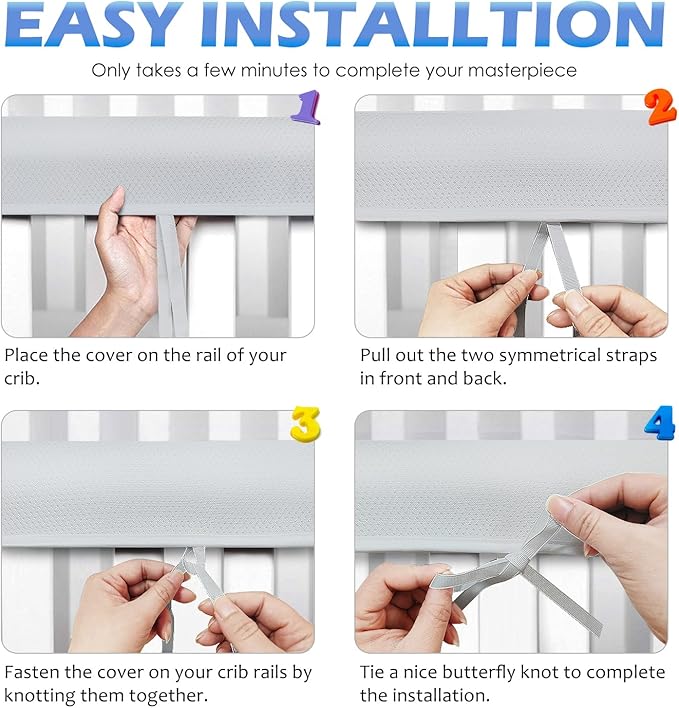 EASY INSTALLTION

Only takes a few minutes to complete your masterpiece

1

Place the cover on the rail of your crib.

2

Pull out the two symmetrical straps in front and back.

3

Fasten the cover on your crib rails by knotting them together.

4

Tie a nice butterfly knot to complete the installation.