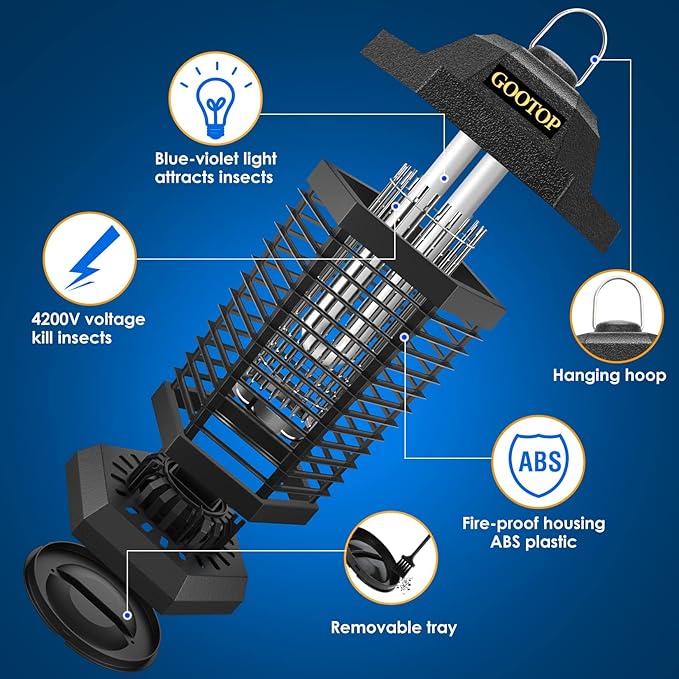 GOOTOP

Blue-violet light attracts insects

4200V voltage kill insects

Hanging hoop

ABS

Fire-proof housing ABS plastic

Removable tray