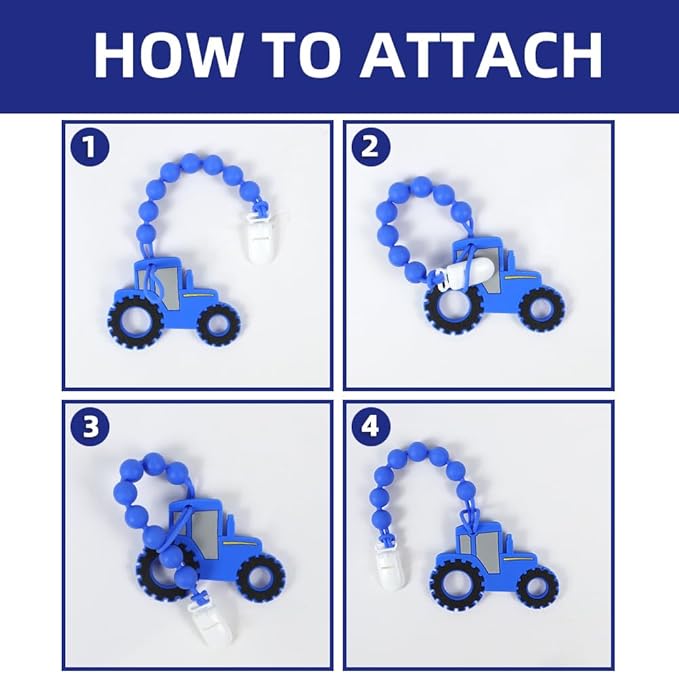 HOW TO ATTACH

1

2

3

4