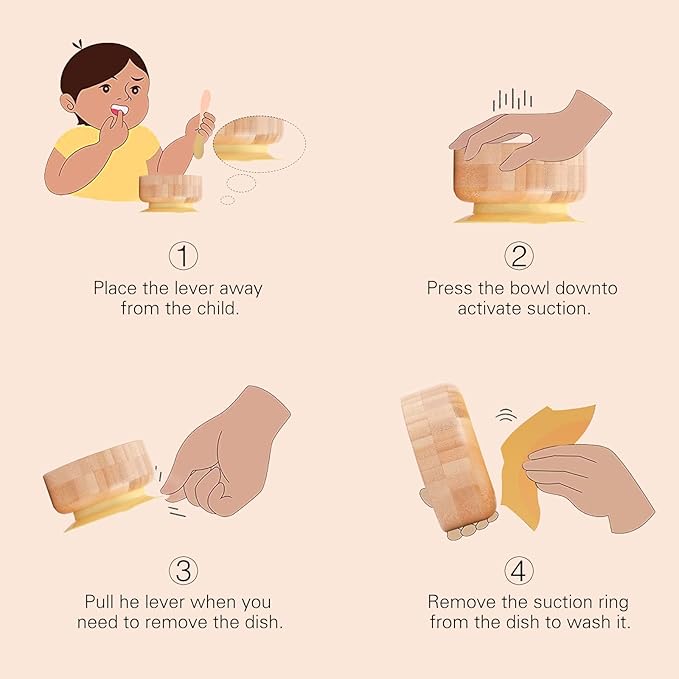 ①
Place the lever away from the child.

②
Press the bowl downto activate suction.

③
Pull he lever when you need to remove the dish.

④
Remove the suction ring from the dish to wash it.