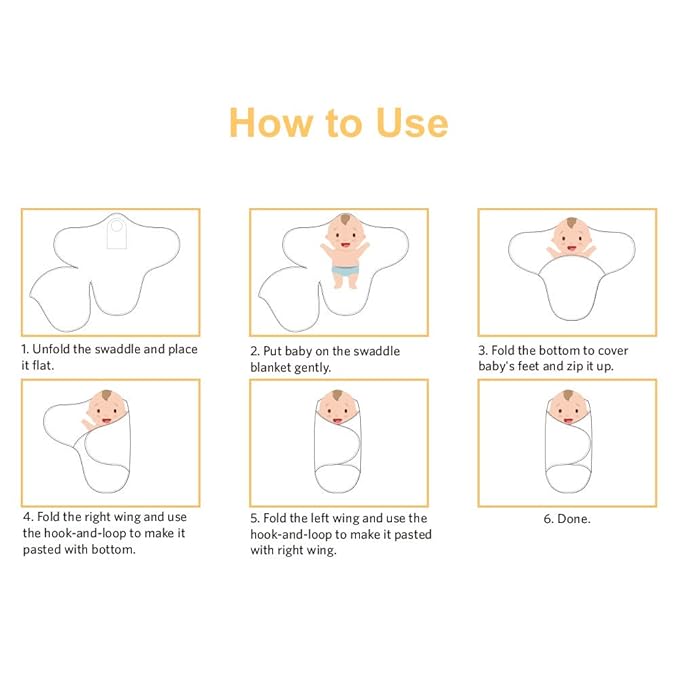 How to Use

1. Unfold the swaddle and place it flat.

2. Put baby on the swaddle blanket gently.

3. Fold the bottom to cover baby's feet and zip it up.

4. Fold the right wing and use the hook-and-loop to make it pasted with bottom.

5. Fold the left wing and use the hook-and-loop to make it pasted with right wing.

6. Done.