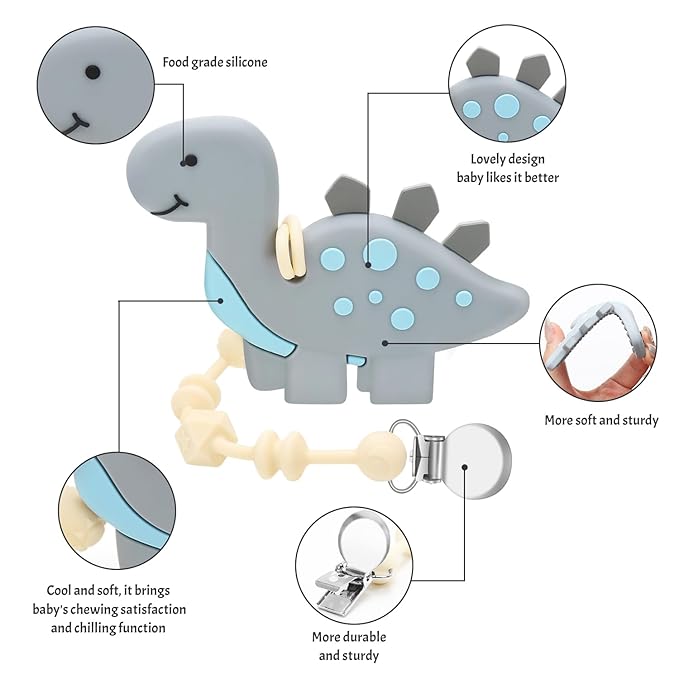 Food grade silicone

Lovely design
baby likes it better

More soft and sturdy

Cool and soft, it brings
baby's chewing satisfaction
and chilling function

More durable
and sturdy