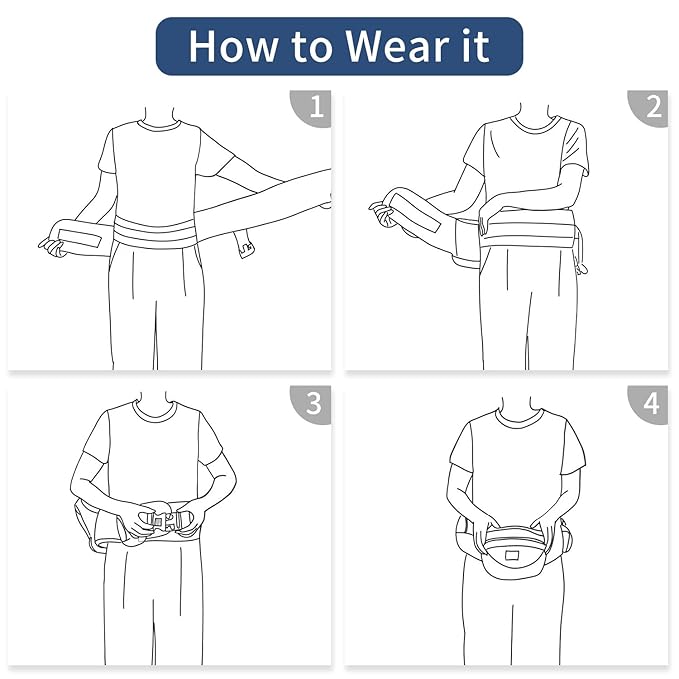 How to Wear it

1

2

3

4