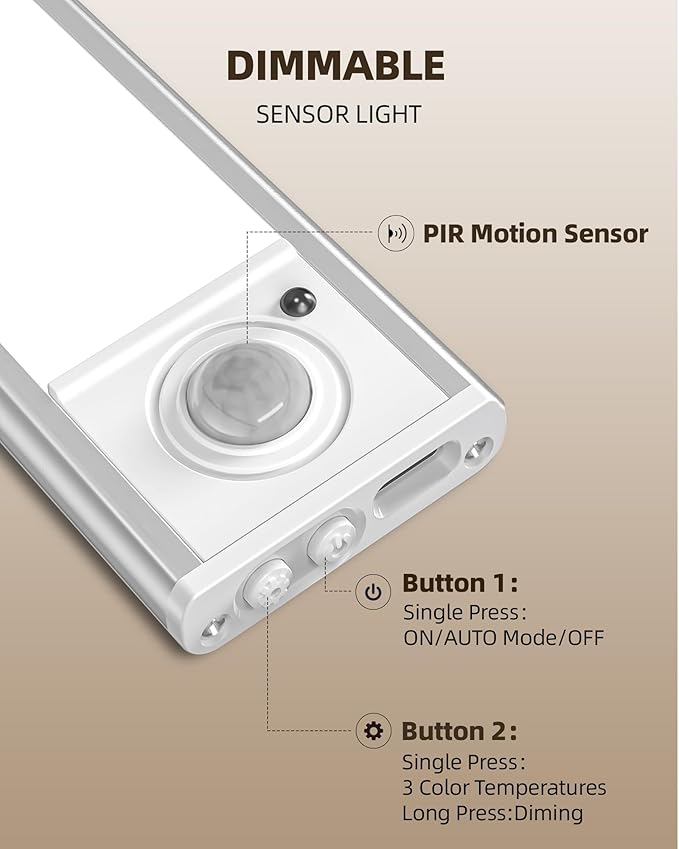 DIMMABLE
SENSOR LIGHT

PIR Motion Sensor

Button 1:
Single Press:
ON/AUTO Mode/OFF

Button 2:
Single Press:
3 Color Temperatures
Long Press:Diming