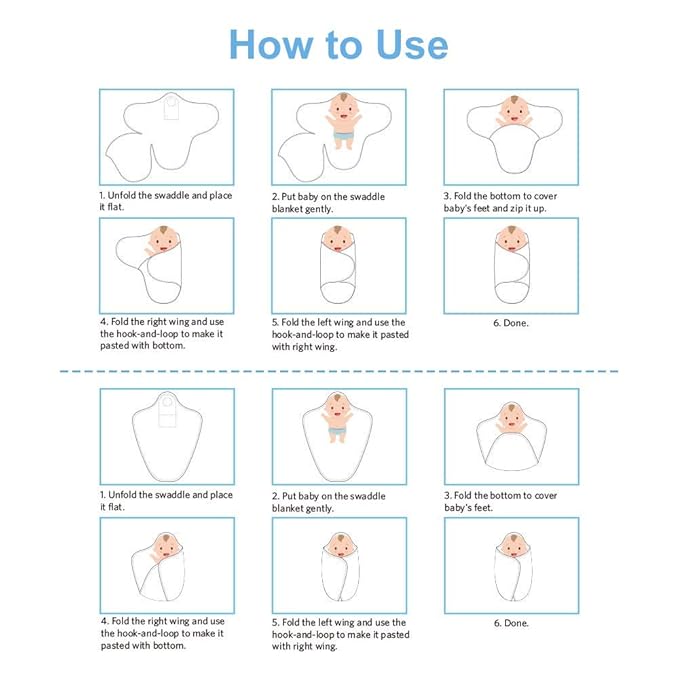 How to Use

1. Unfold the swaddle and place it flat.

2. Put baby on the swaddle blanket gently.

3. Fold the bottom to cover baby's feet and zip it up.

4. Fold the right wing and use the hook-and-loop to make it pasted with bottom.

5. Fold the left wing and use the hook-and-loop to make it pasted with right wing.

6. Done.

1. Unfold the swaddle and place it flat.

2. Put baby on the swaddle blanket gently.

3. Fold the bottom to cover baby's feet.

4. Fold the right wing and use the hook-and-loop to make it pasted with bottom.

5. Fold the left wing and use the hook-and-loop to make it pasted with right wing.

6. Done.