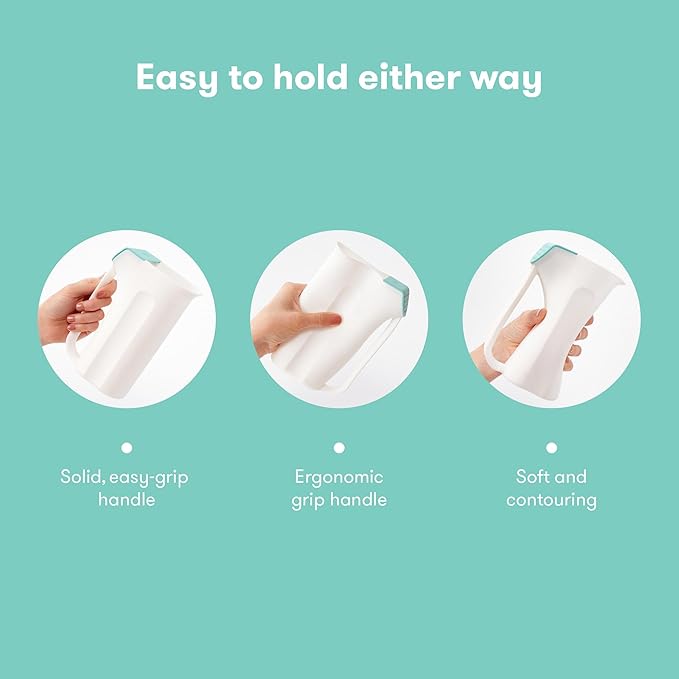 Easy to hold either way

Solid, easy-grip handle

Ergonomic grip handle

Soft and contouring