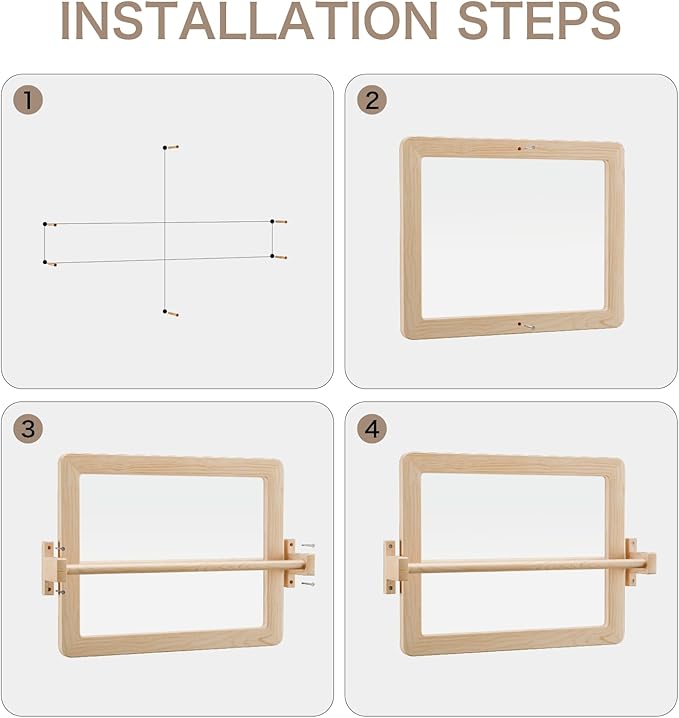 INSTALLATION STEPS

1

2

3

4