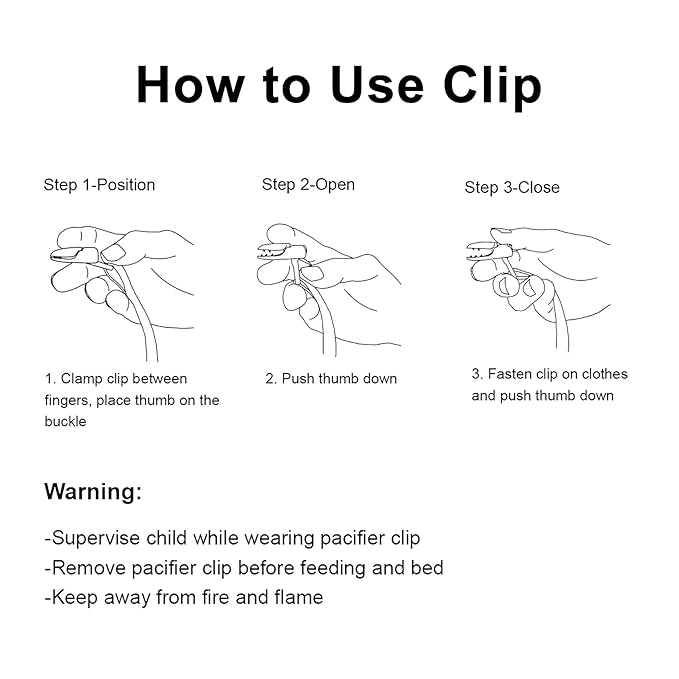 How to Use Clip

Step 1-Position

1. Clamp clip between fingers, place thumb on the buckle

Step 2-Open

2. Push thumb down

Step 3-Close

3. Fasten clip on clothes and push thumb down

Warning:

-Supervise child while wearing pacifier clip
-Remove pacifier clip before feeding and bed
-Keep away from fire and flame