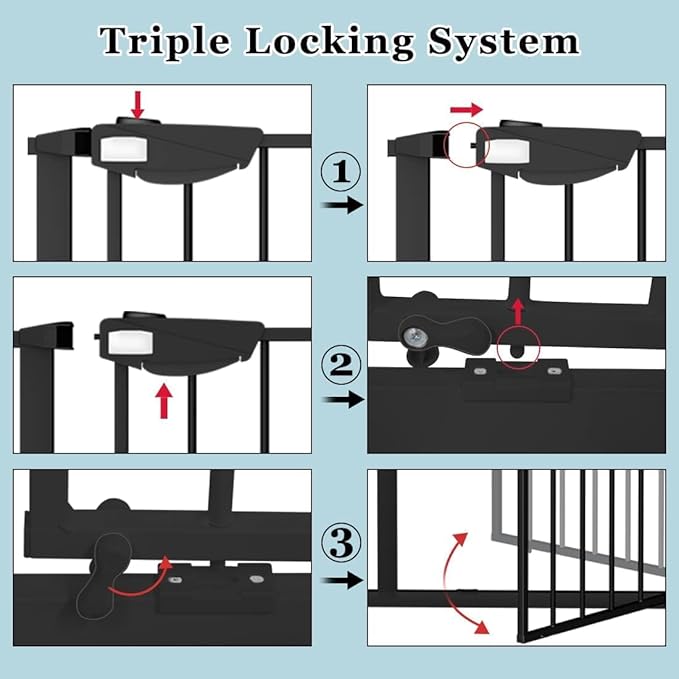 Triple Locking System

①

②

③