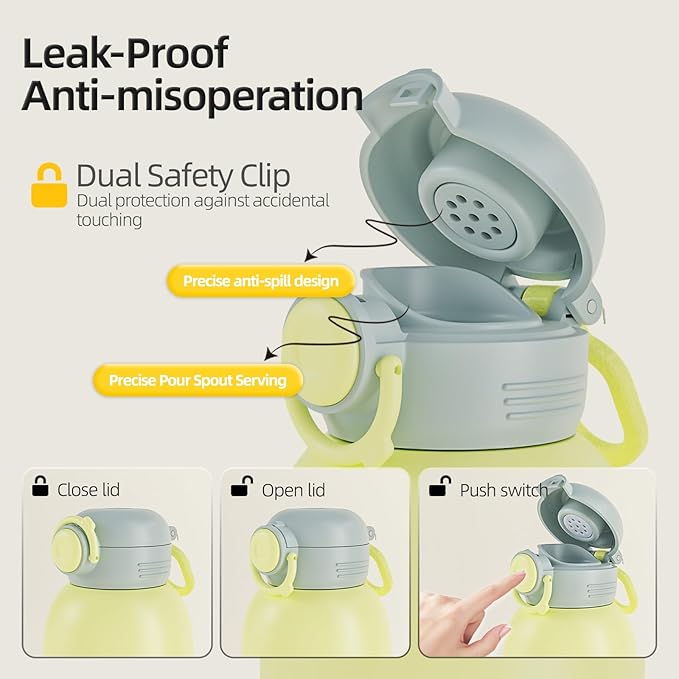 Leak-Proof
Anti-misoperation

Dual Safety Clip
Dual protection against accidental touching

Precise anti-spill design

Precise Pour Spout Serving

Close lid

Open lid

Push switch