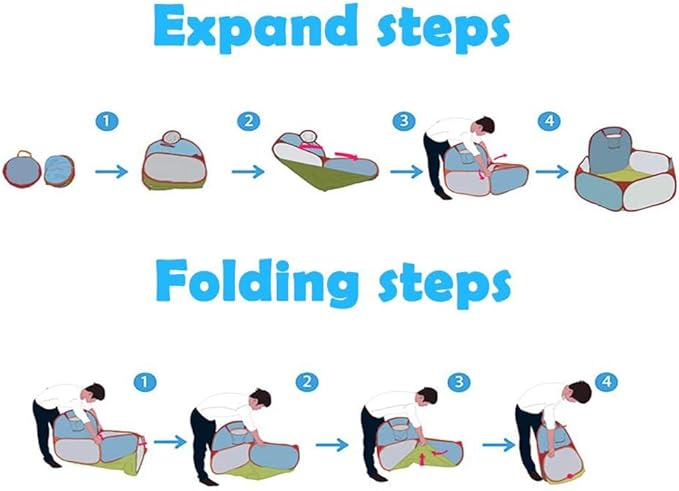 Expand steps

1 2 3 4

Folding steps

1 2 3 4