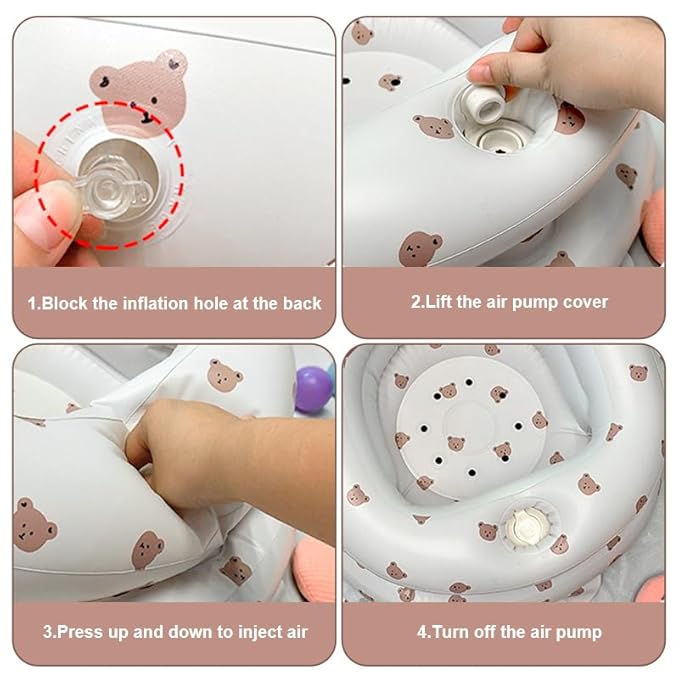 1.Block the inflation hole at the back

2.Lift the air pump cover

3.Press up and down to inject air

4.Turn off the air pump