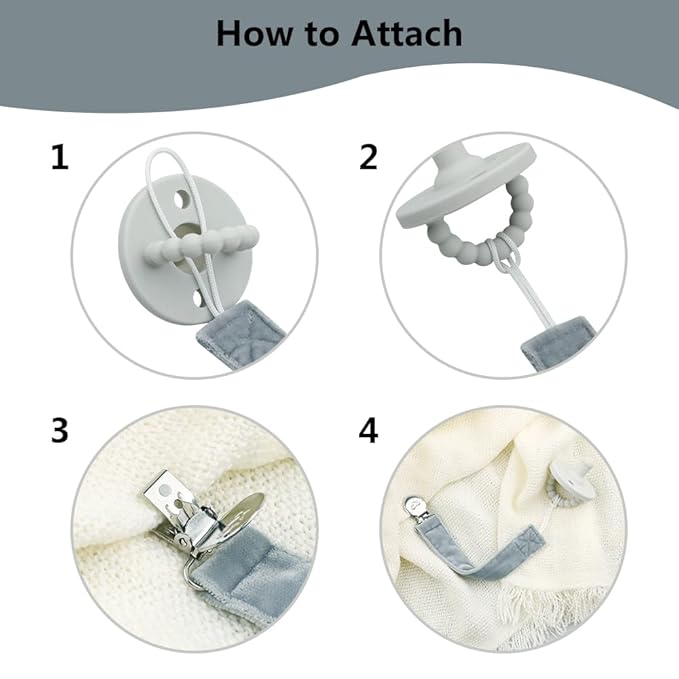 How to Attach

1

2

3

4