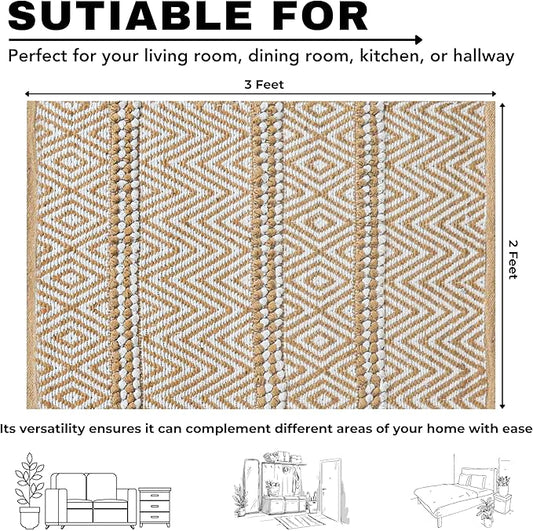 SUTIABLE FOR

Perfect for your living room, dining room, kitchen, or hallway

3 Feet

2 Feet

Its versatility ensures it can complement different areas of your home with ease