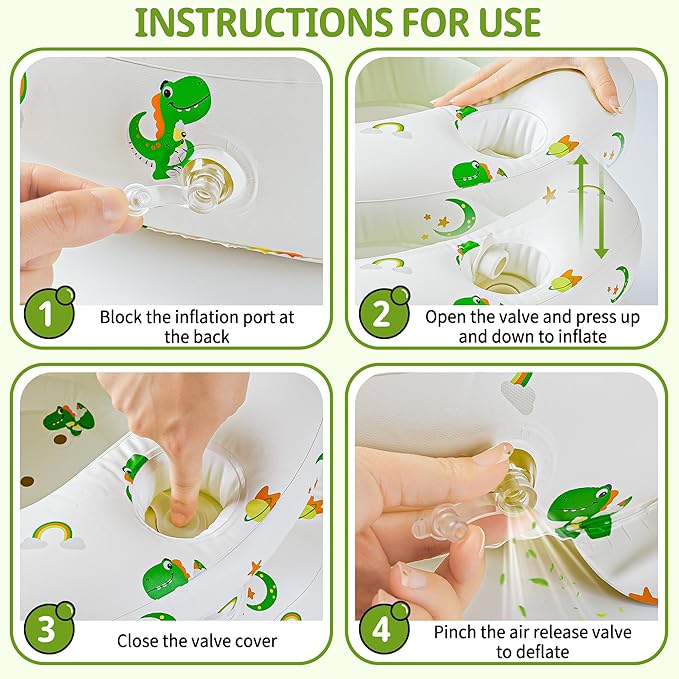 INSTRUCTIONS FOR USE

1 Block the inflation port at the back

2 Open the valve and press up and down to inflate

3 Close the valve cover

4 Pinch the air release valve to deflate